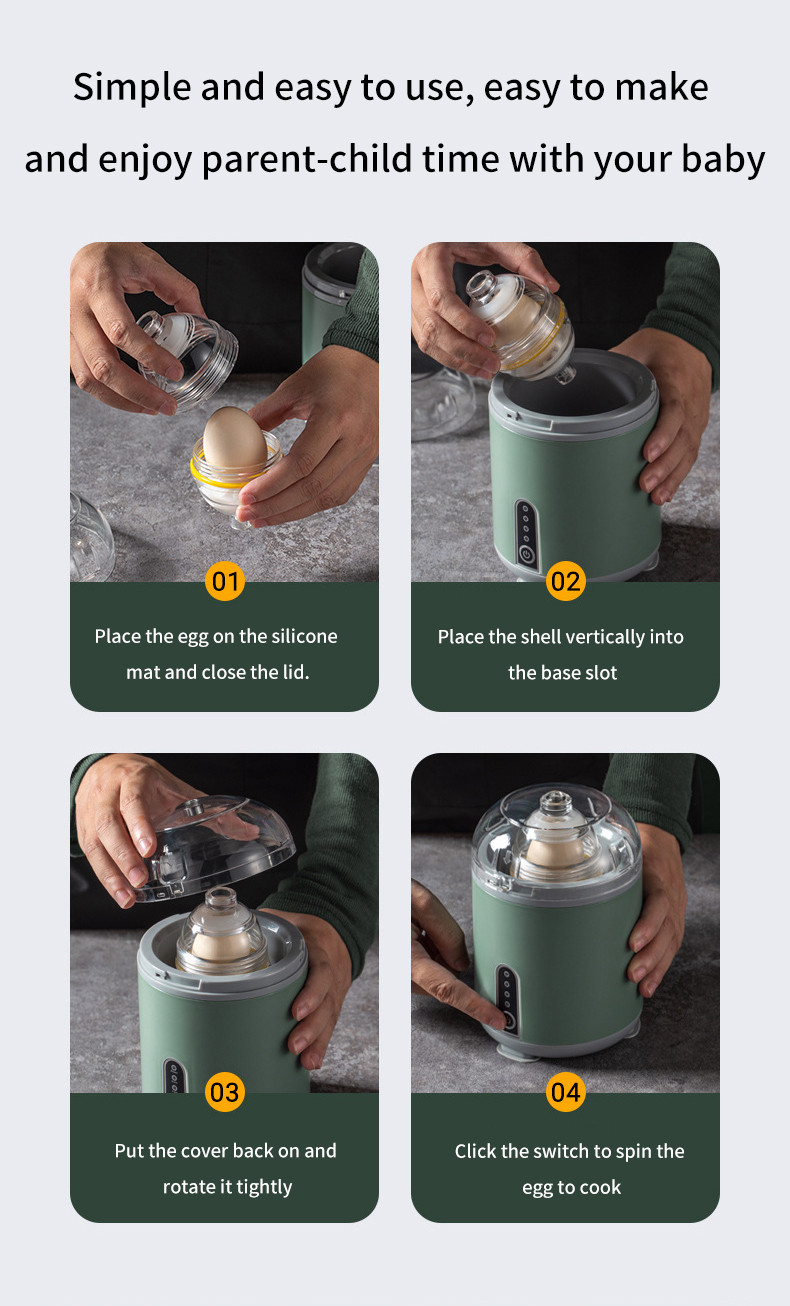 Simple and easy to use, easy to make and enjoy parent-child time with your baby

01

Place the egg on the silicone mat and close the lid.

02

Place the shell vertically into the base slot

03

Put the cover back on and rotate it tightly

04

Click the switch to spin the egg to cook