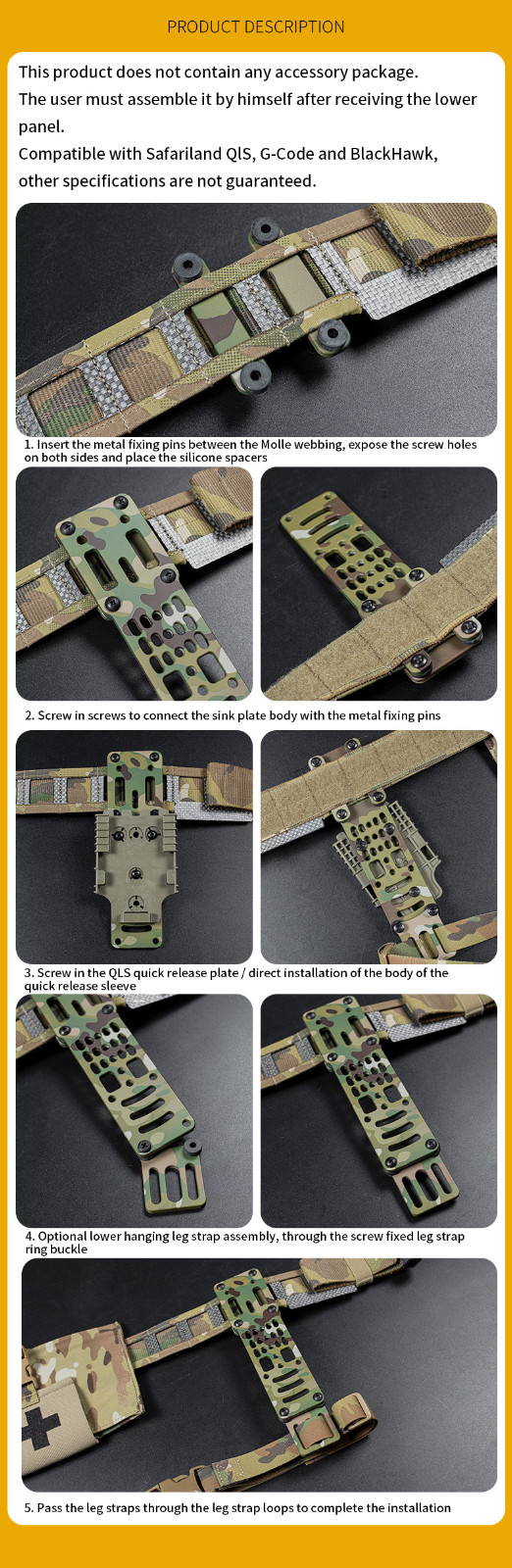 PRODUCT DESCRIPTION

This product does not contain any accessory package. The user must assemble it by himself after receiving the lower panel.
Compatible with Safariland QlS, G-Code and BlackHawk, other specifications are not guaranteed.

1. Insert the metal fixing pins between the Molle webbing, expose the screw holes on both sides and place the silicone spacers

2. Screw in screws to connect the sink plate body with the metal fixing pins

3. Screw in the QLS quick release plate / direct installation of the body of the quick release sleeve

4. Optional lower hanging leg strap assembly, through the screw fixed leg strap ring buckle

5. Pass the leg straps through the leg strap loops to complete the installation