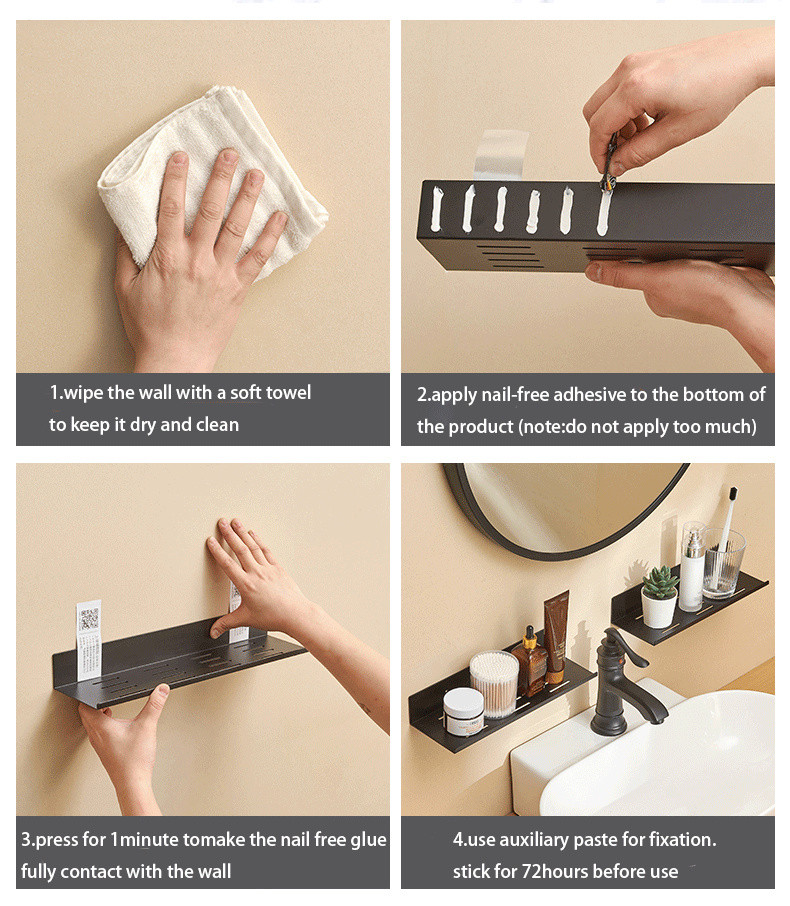 1.wipe the wall with a soft towel to keep it dry and clean

2.apply nail-free adhesive to the bottom of the product (note:do not apply too much)

3.press for 1minute tomake the nail free glue fully contact with the wall

4.use auxiliary paste for fixation. stick for 72hours before use